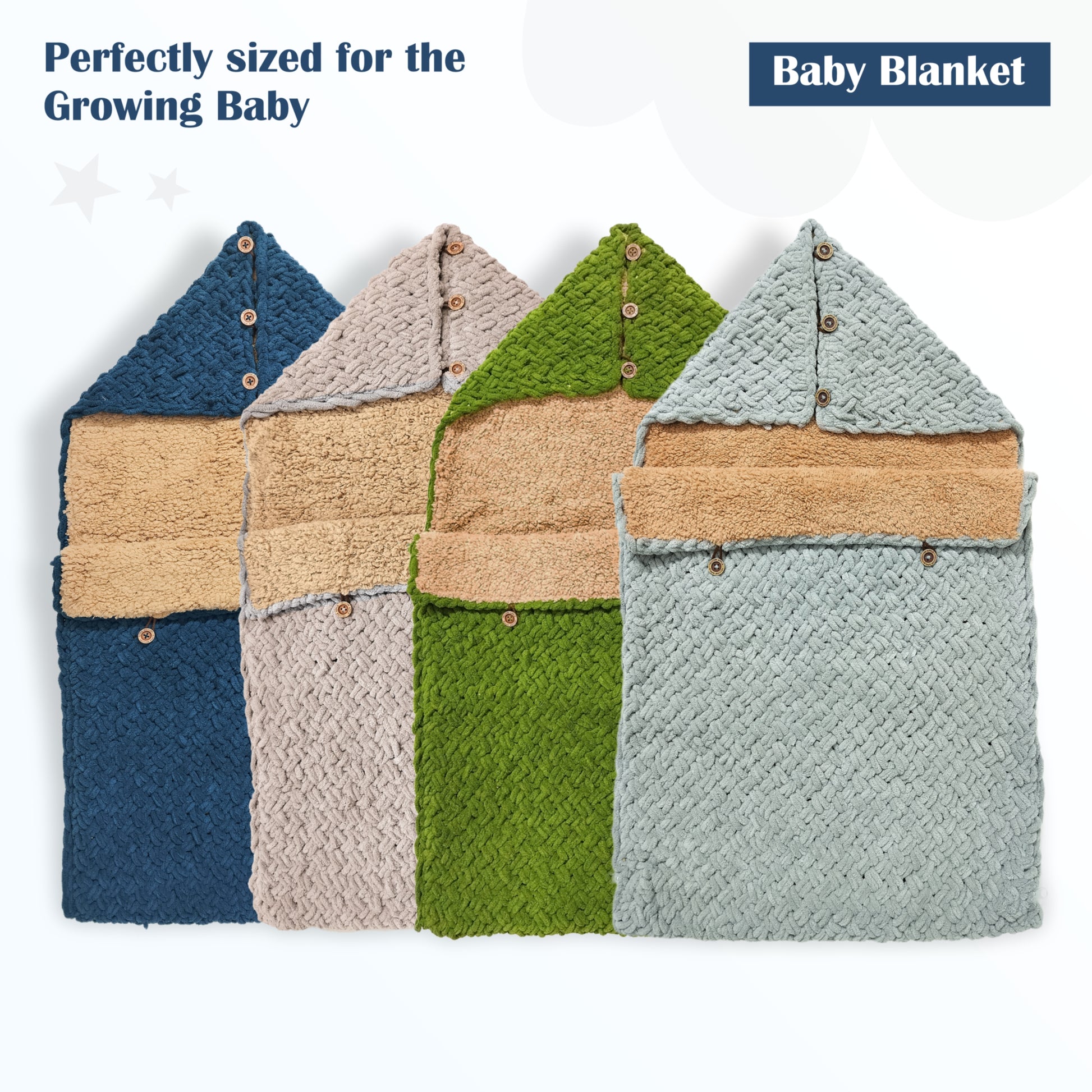 Perfectly sized for the Growing Baby

Baby Blanket